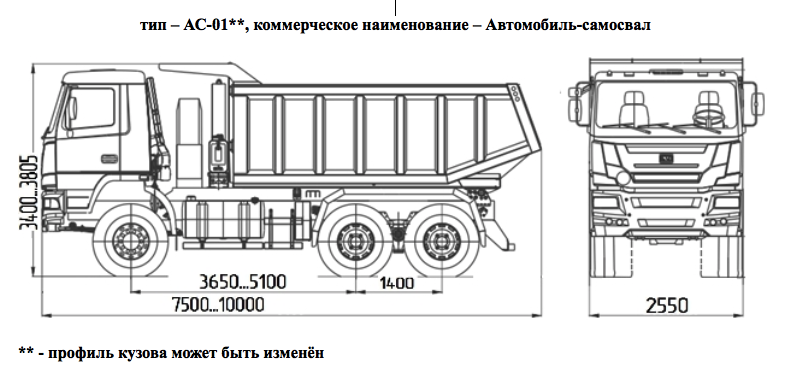 тип – АС-01**, коммерческое наименование – Автомобиль-самосвал

3400...3805

3650...5100

1400

7500...10000

2550

** - профиль кузова может быть изменён